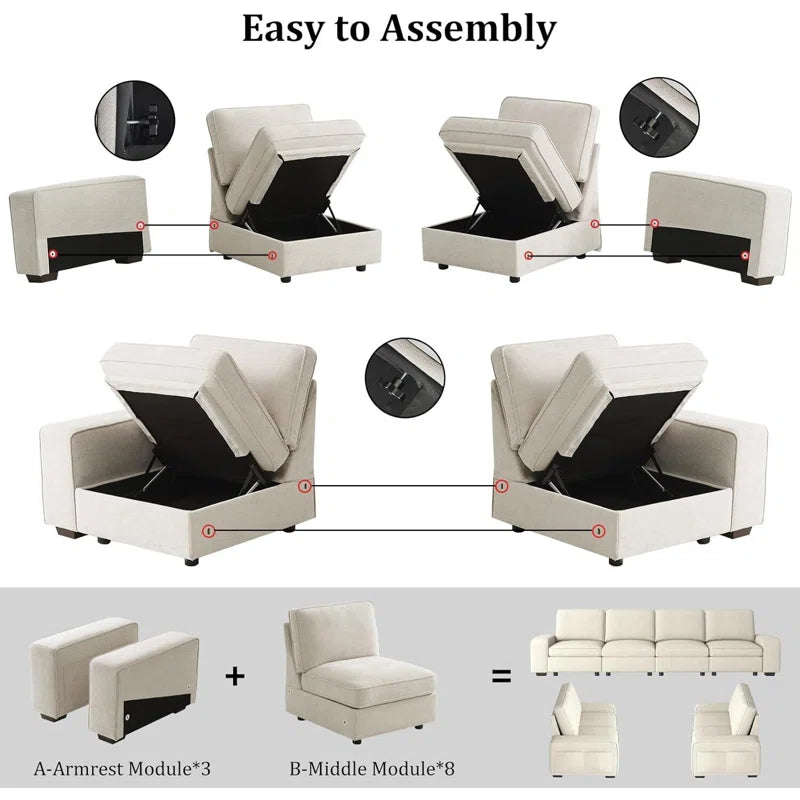 Easy to Assembly

+

=

A-Armrest Module*3

B-Middle Module*8